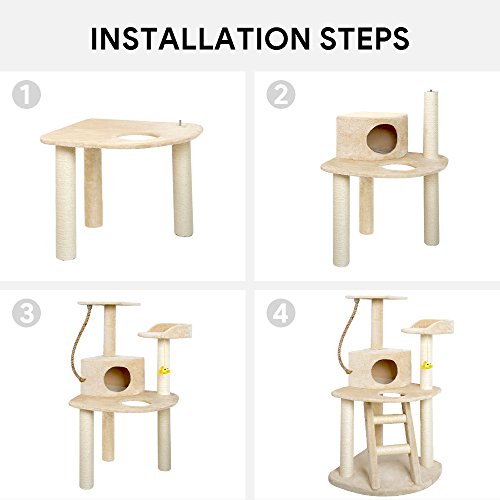 INSTALLATION STEPS

1

2

3

4