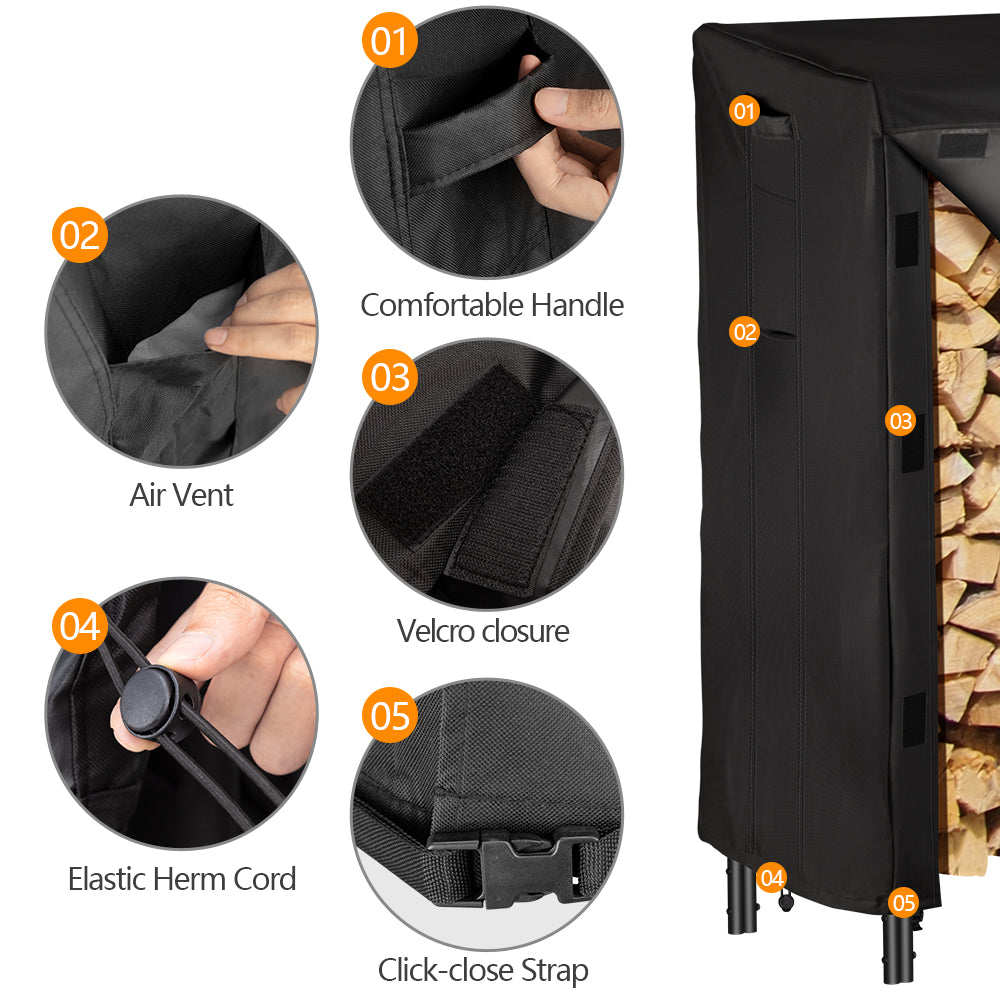 01

Comfortable Handle

02

Air Vent

03

Velcro closure

04

Elastic Herm Cord

05

Click-close Strap

01

02

03

04

05