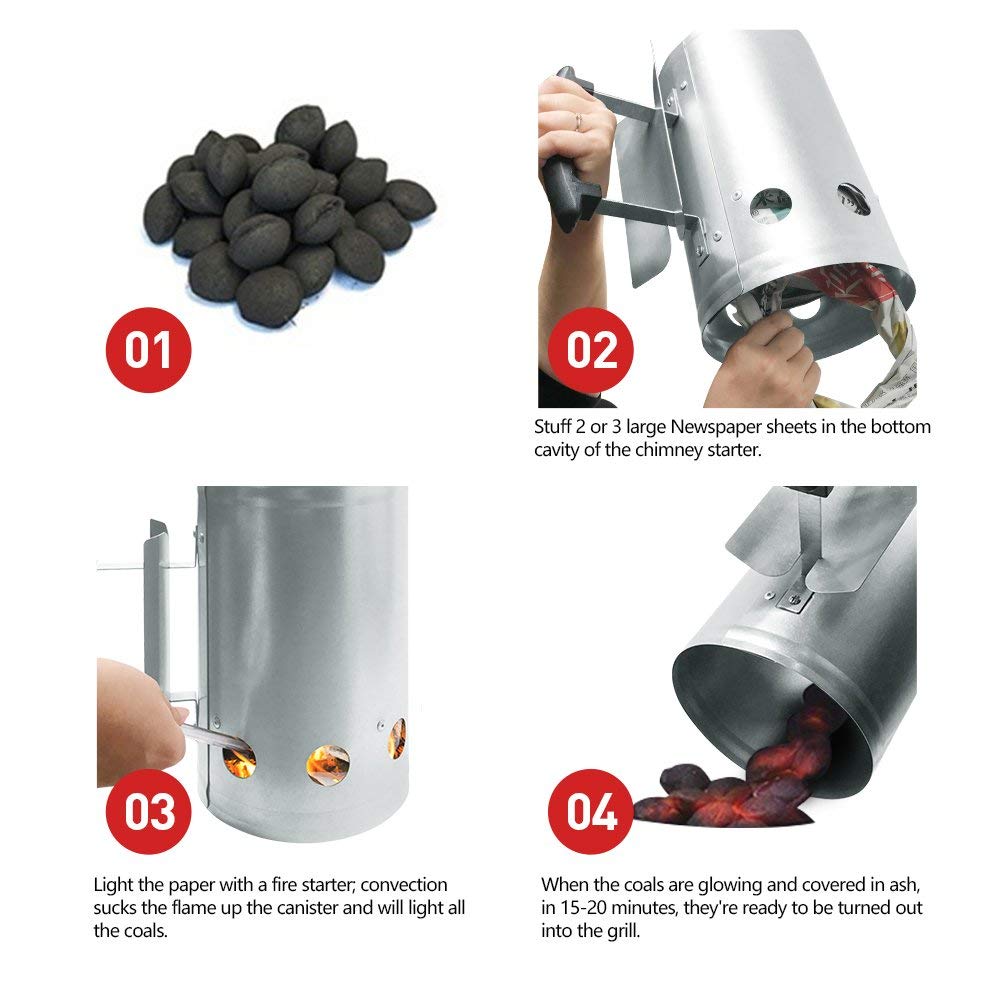 01

02

Stuff 2 or 3 large Newspaper sheets in the bottom cavity of the chimney starter.

03

Light the paper with a fire starter; convection sucks the flame up the canister and will light all the coals.

04

When the coals are glowing and covered in ash, in 15-20 minutes, they're ready to be turned out into the grill.